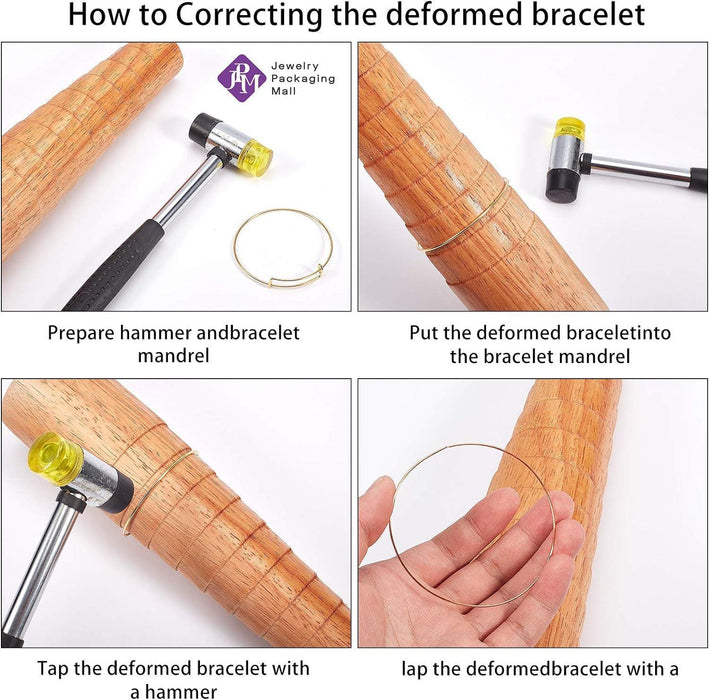 How to Correcting the deformed bracelet

JPM Jewelry Packaging Mall

Prepare hammer andbracelet mandrel

Put the deformed braceletinto the bracelet mandrel

Tap the deformed bracelet with a hammer

lap the deformedbracelet with a